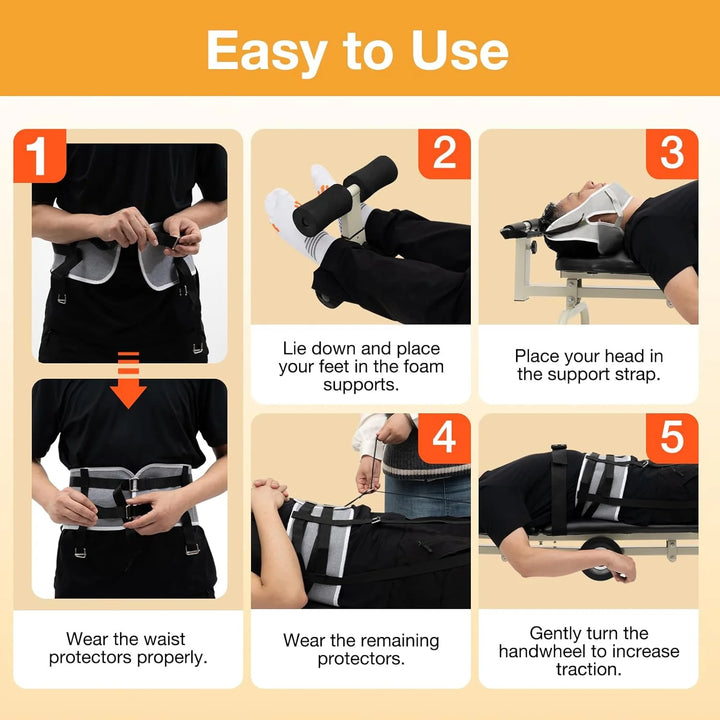 Easy to Use

1

Wear the waist protectors properly.

2

Lie down and place your feet in the foam supports.

3

Place your head in the support strap.

4

Wear the remaining protectors.

5

Gently turn the handwheel to increase traction.