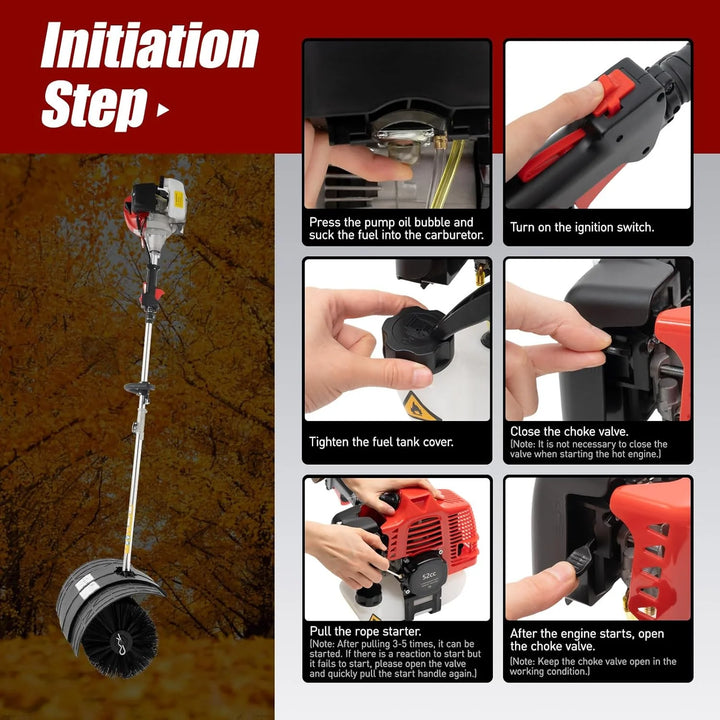 Initiation Step

Press the pump oil bubble and suck the fuel into the carburetor.

Turn on the ignition switch.

Tighten the fuel tank cover.

Close the choke valve.
(Note: It is not necessary to close the valve when starting the hot engine.)

52cc

Pull the rope starter.
(Note: After pulling 3-5 times, it can be started. If there is a reaction to start but it fails to start, please open the valve and quickly pull the start handle again.)

After the engine starts, open the choke valve.
(Note: Keep the choke valve open in the working condition.)